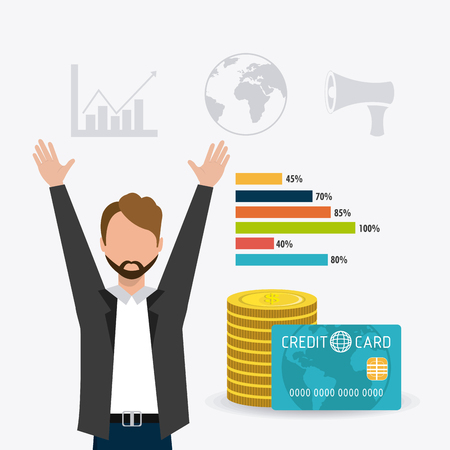 45%
70%
85%
100%
40%
80%

$

CREDIT CARD

0000 0000 0000 0000